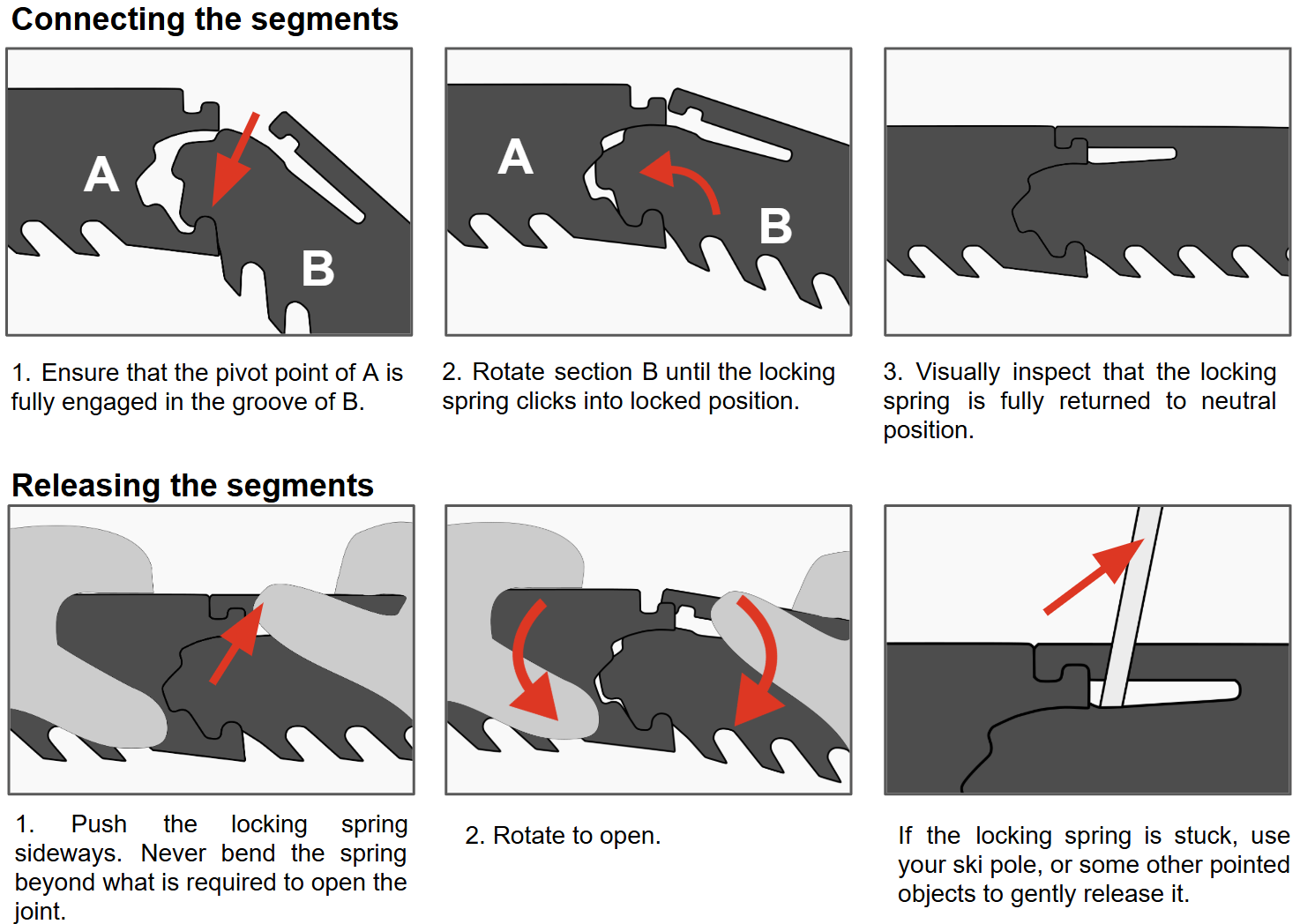 Connecting the segments

A

B

1. Ensure that the pivot point of A is fully engaged in the groove of B.

A

B

2. Rotate section B until the locking spring clicks into locked position.

3. Visually inspect that the locking spring is fully returned to neutral position.

Releasing the segments

1. Push the locking spring sideways. Never bend the spring beyond what is required to open the joint.

2. Rotate to open.

If the locking spring is stuck, use your ski pole, or some other pointed objects to gently release it.